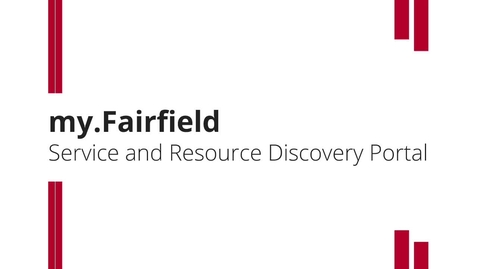 my.Fairfield
Service and Resource Discovery Portal