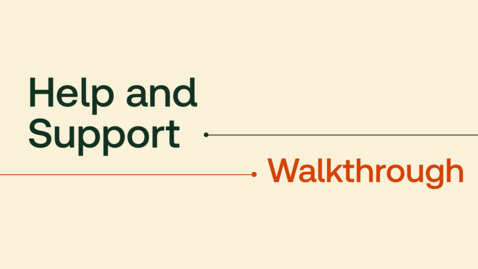 Help and Support

Walkthrough