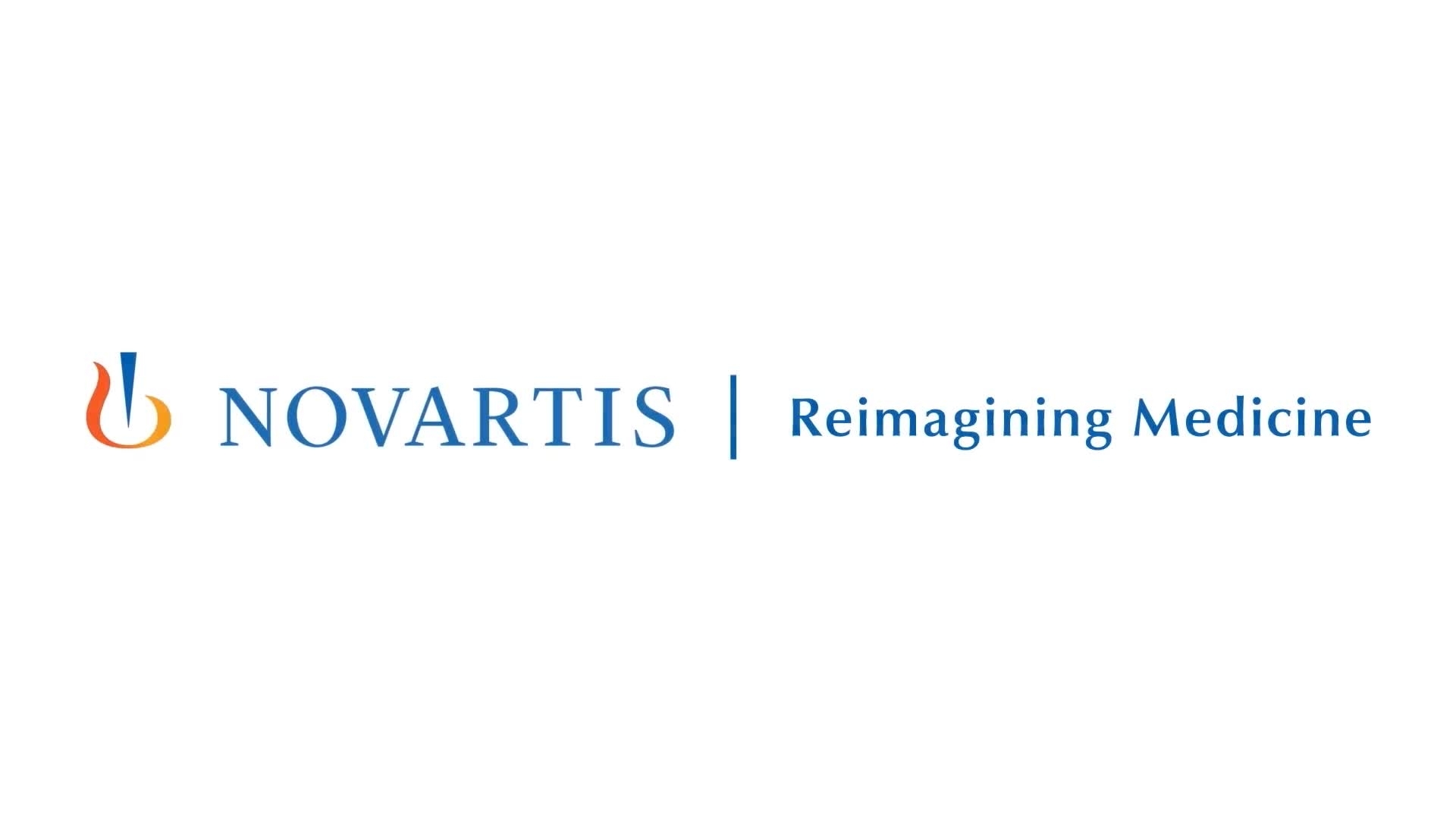 NOVARTIS | Reimagining Medicine