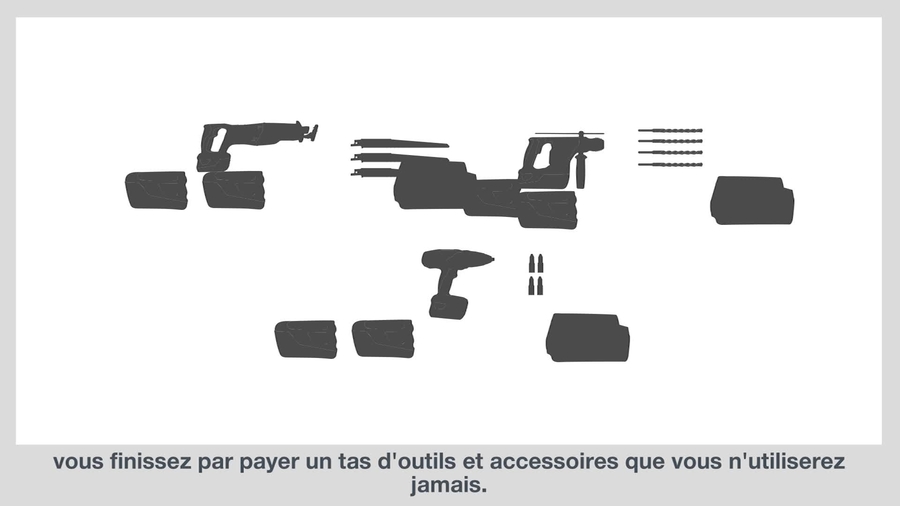 vous finissez par payer un tas d'outils et accessoires que vous n'utiliserez jamais.